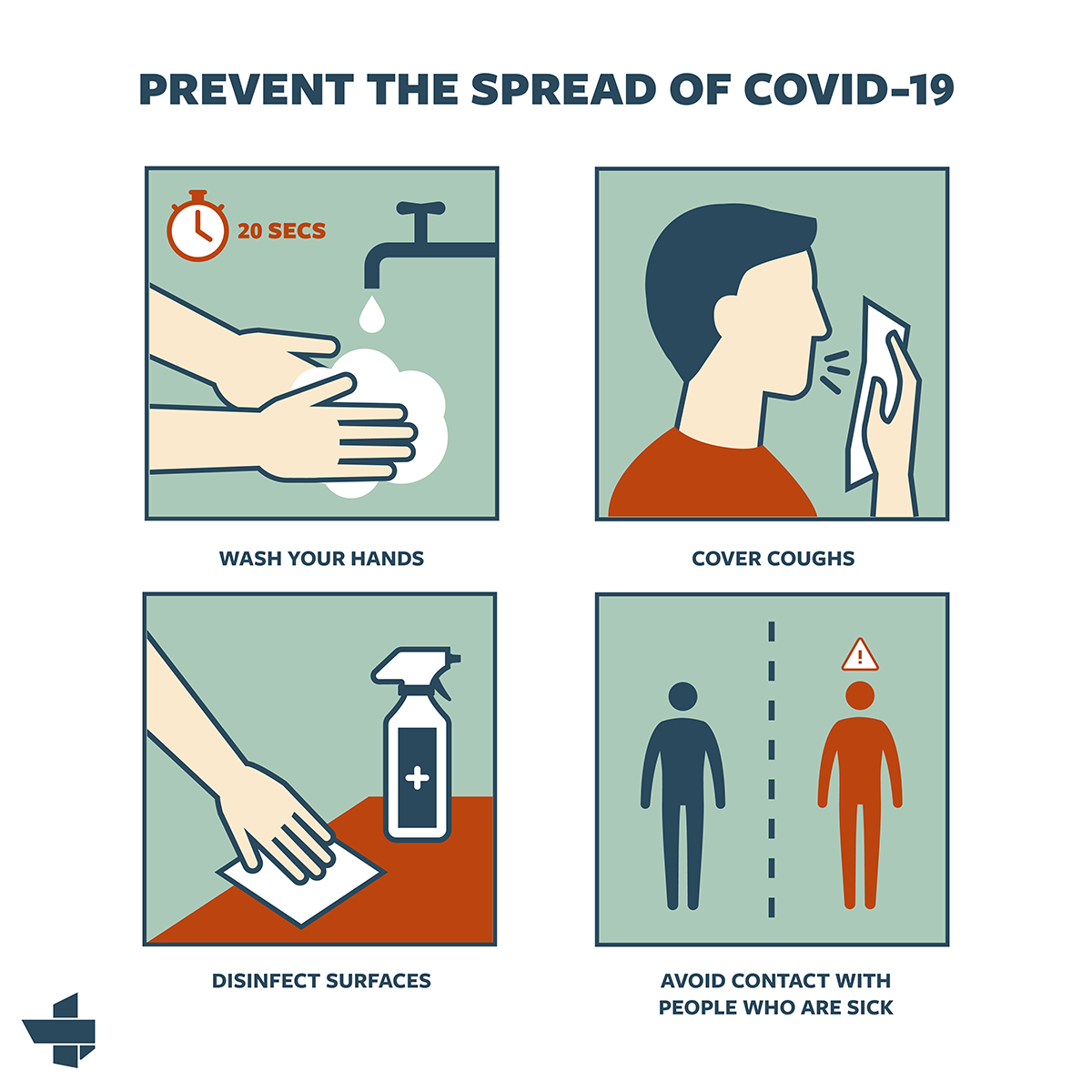 PREVENT THE SPREAD OF COVID-19

20 SECS

WASH YOUR HANDS

COVER COUGHS

DISINFECT SURFACES

AVOID CONTACT WITH PEOPLE WHO ARE SICK